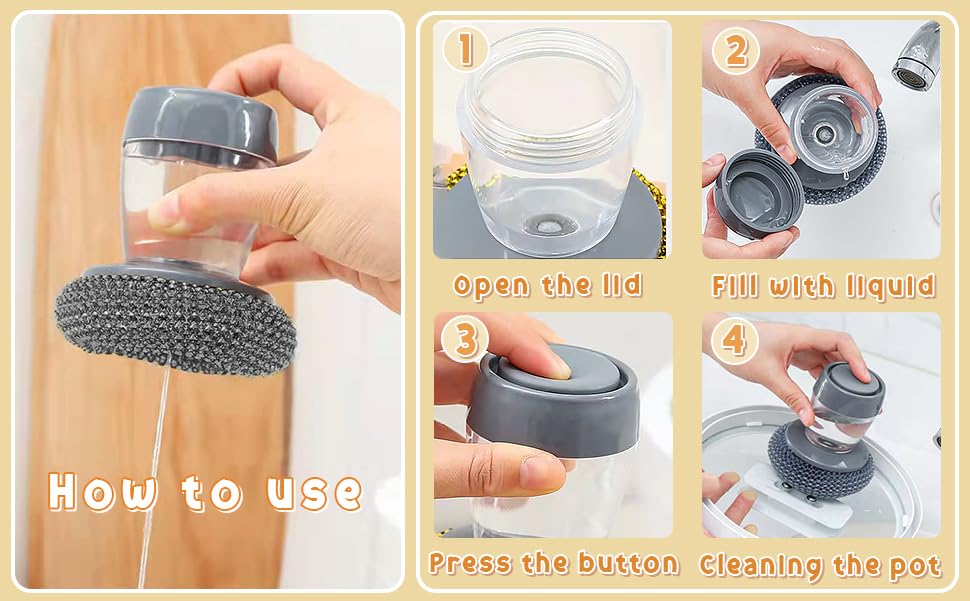 How to use

1
Open the lid

2
Fill with liquid

3
Press the button

4
Cleaning the pot