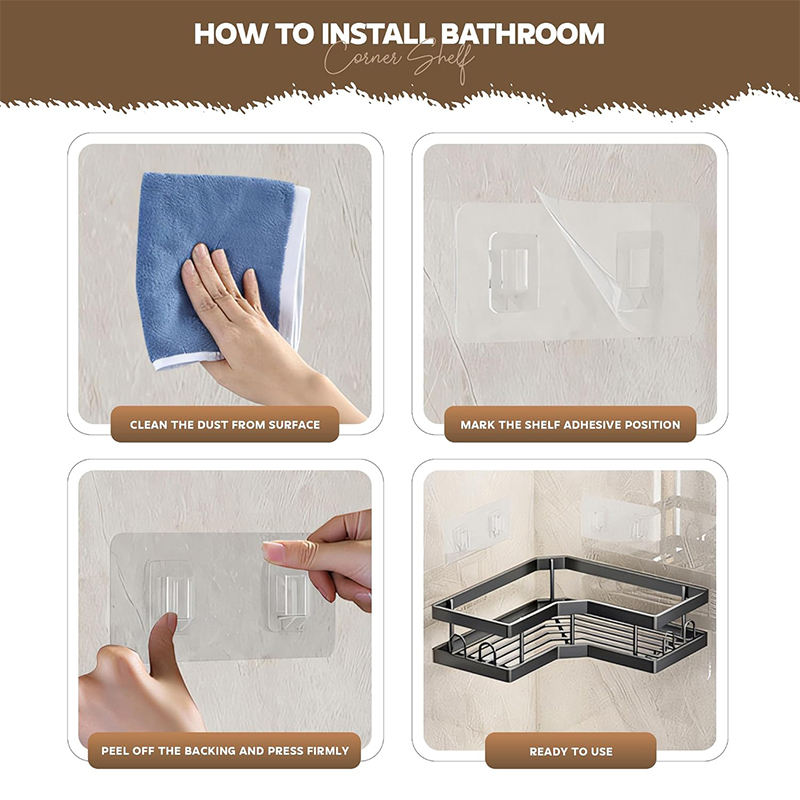 HOW TO INSTALL BATHROOM
Corner Shelf

CLEAN THE DUST FROM SURFACE

MARK THE SHELF ADHESIVE POSITION

PEEL OFF THE BACKING AND PRESS FIRMLY

READY TO USE