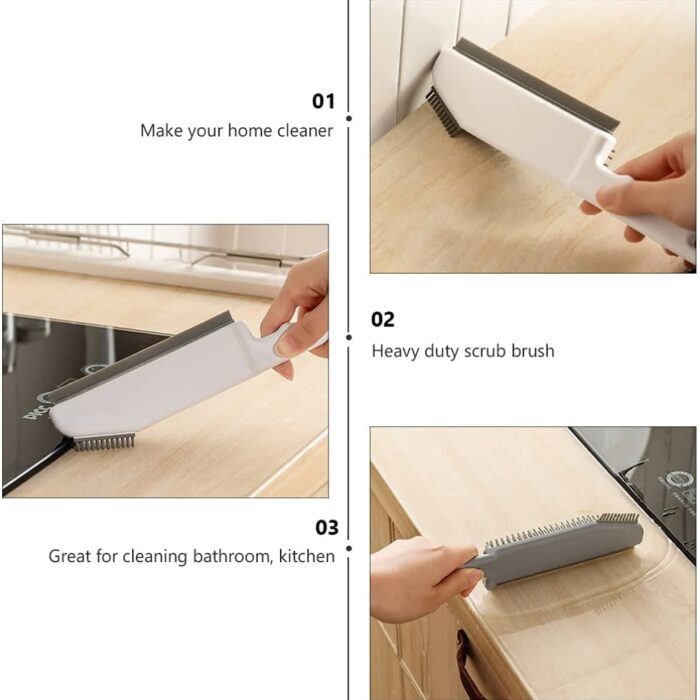 01
Make your home cleaner

02
Heavy duty scrub brush

03
Great for cleaning bathroom, kitchen